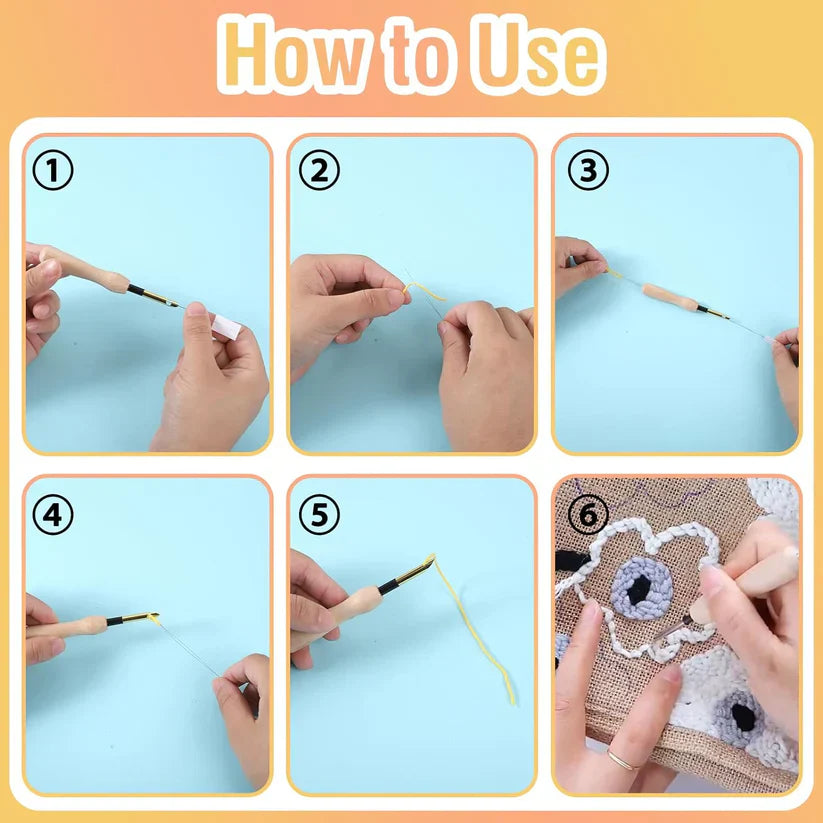 How to Use

①

②

③

④

⑤

⑥