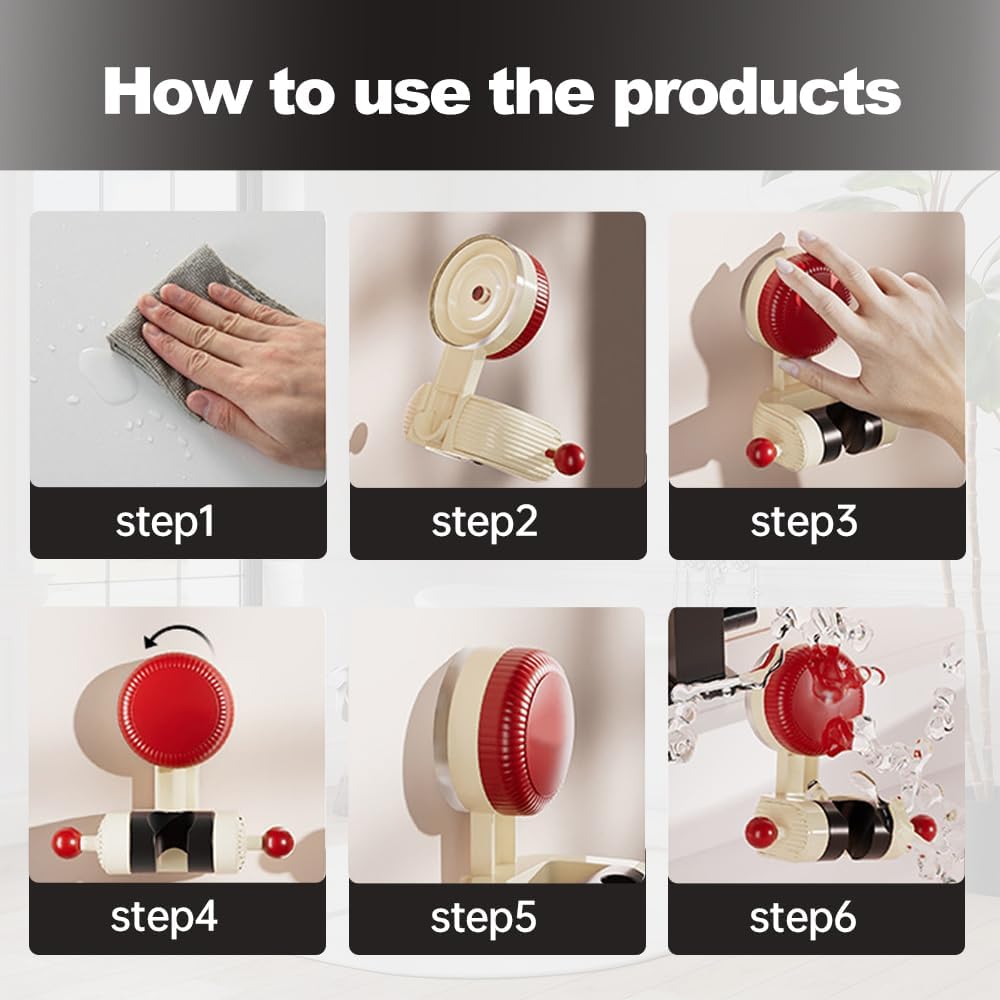 How to use the products

step1

step2

step3

step4

step5

step6