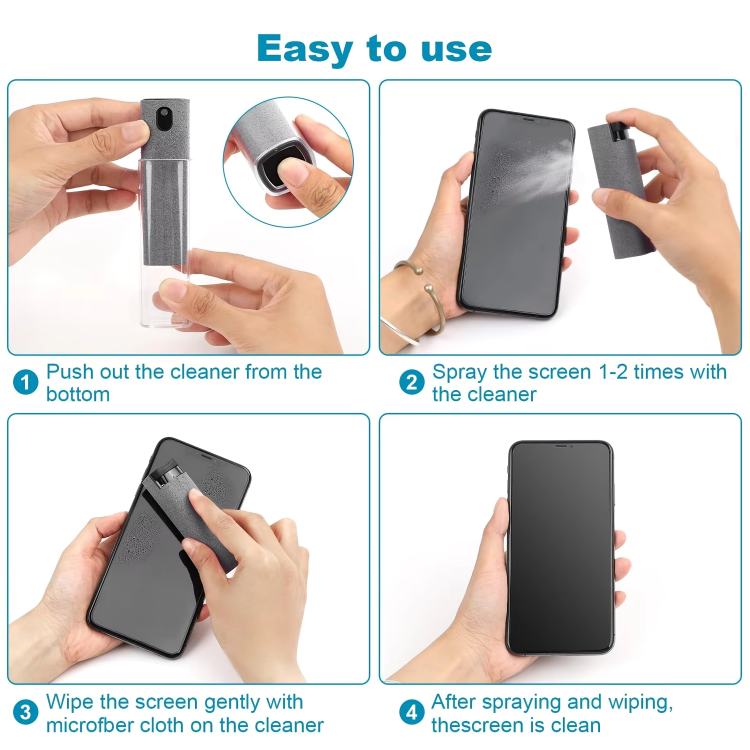 Easy to use

1 Push out the cleaner from the bottom

2 Spray the screen 1-2 times with the cleaner

3 Wipe the screen gently with microfber cloth on the cleaner

4 After spraying and wiping, thescreen is clean